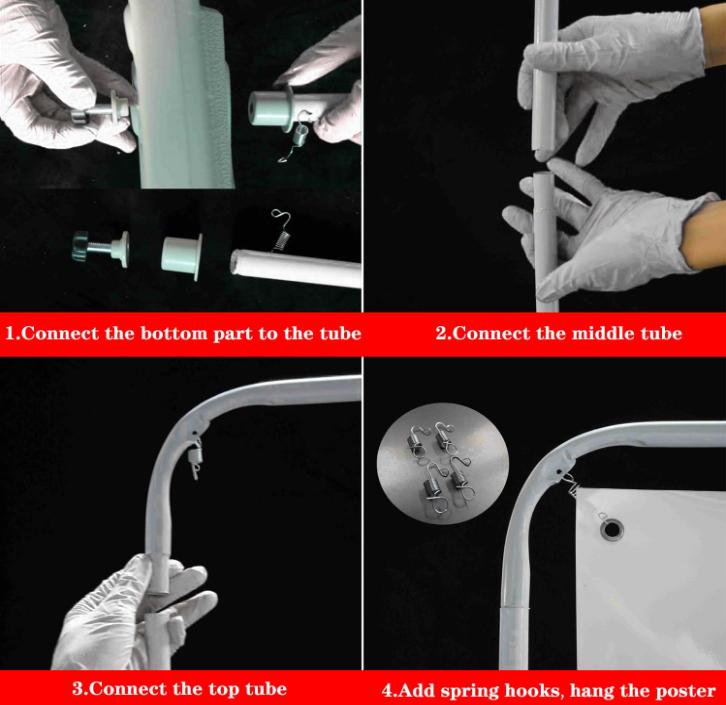 1.Connect the bottom part to the tube

2.Connect the middle tube

3.Connect the top tube

4.Add spring hooks, hang the poster